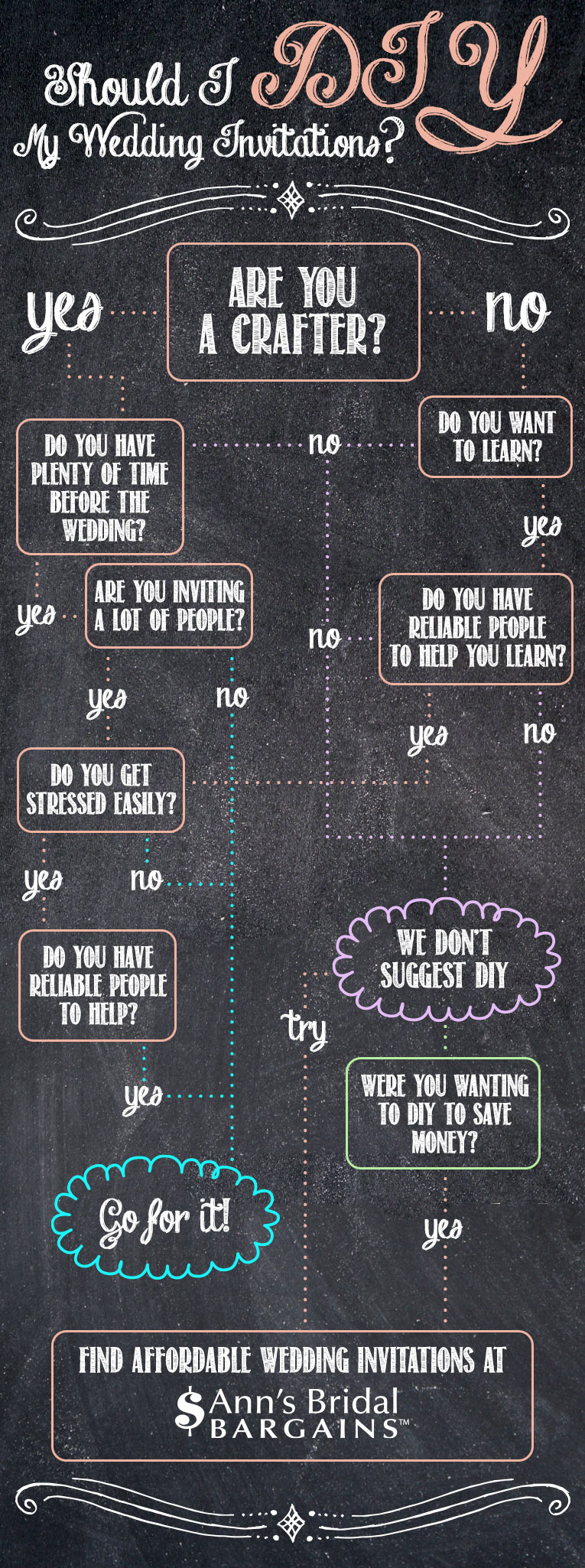 Should I DIY My Wedding Invitations?

ARE YOU A CRAFTER?

yes

no

DO YOU HAVE PLENTY OF TIME BEFORE THE WEDDING?

no

DO YOU WANT TO LEARN?

yes

yes

ARE YOU INVITING A LOT OF PEOPLE?

no

DO YOU HAVE RELIABLE PEOPLE TO HELP YOU LEARN?

yes

no

yes

no

DO YOU GET STRESSED EASILY?

yes

no

DO YOU HAVE RELIABLE PEOPLE TO HELP?

WE DON'T SUGGEST DIY

try

yes

WERE YOU WANTING TO DIY TO SAVE MONEY?

Go for it!

yes

FIND AFFORDABLE WEDDING INVITATIONS AT

$ Ann's Bridal BARGAINS™